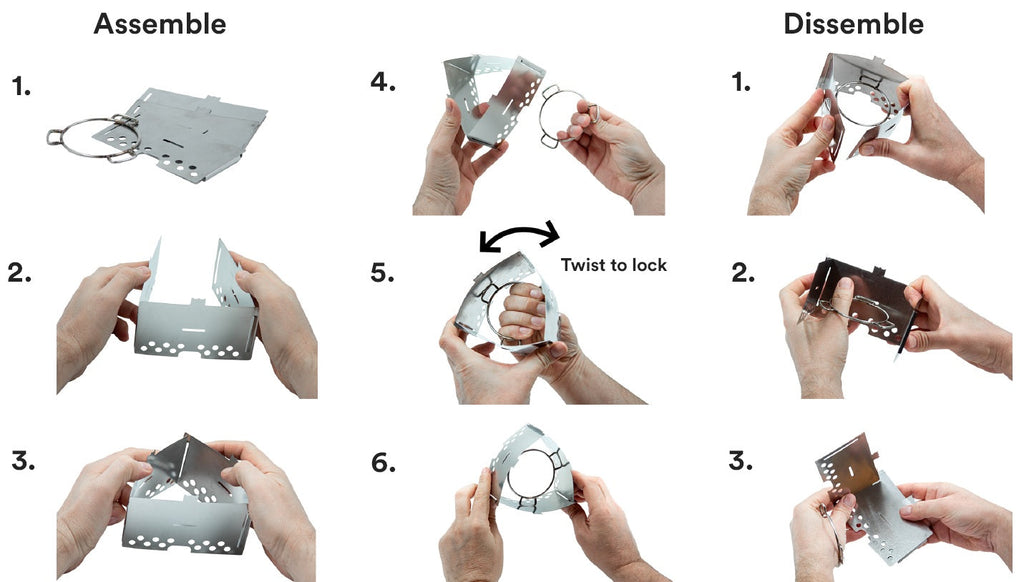 Assemble

1.

2.

3.

4.

5.

Twist to lock

6.

Dissemble

1.

2.

3.